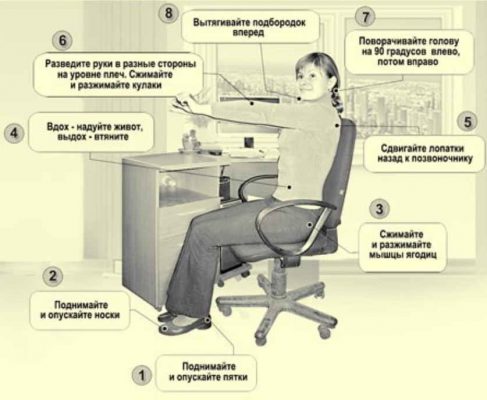 8
Вытягивайте подбородок вперед

7
Поворачивайте голову на 90 градусов влево, потом вправо

6
Разведите руки в разные стороны на уровне плеч. Сжимайте и разжимайте кулаки

4
Вдох - надуйте живот, выдох - втяните

5
Сдвигайте лопатки назад к позвоночнику

3
Сжимайте и разжимайте мышцы ягодиц

2
Поднимайте и опускайте носки

1
Поднимайте и опускайте пятки